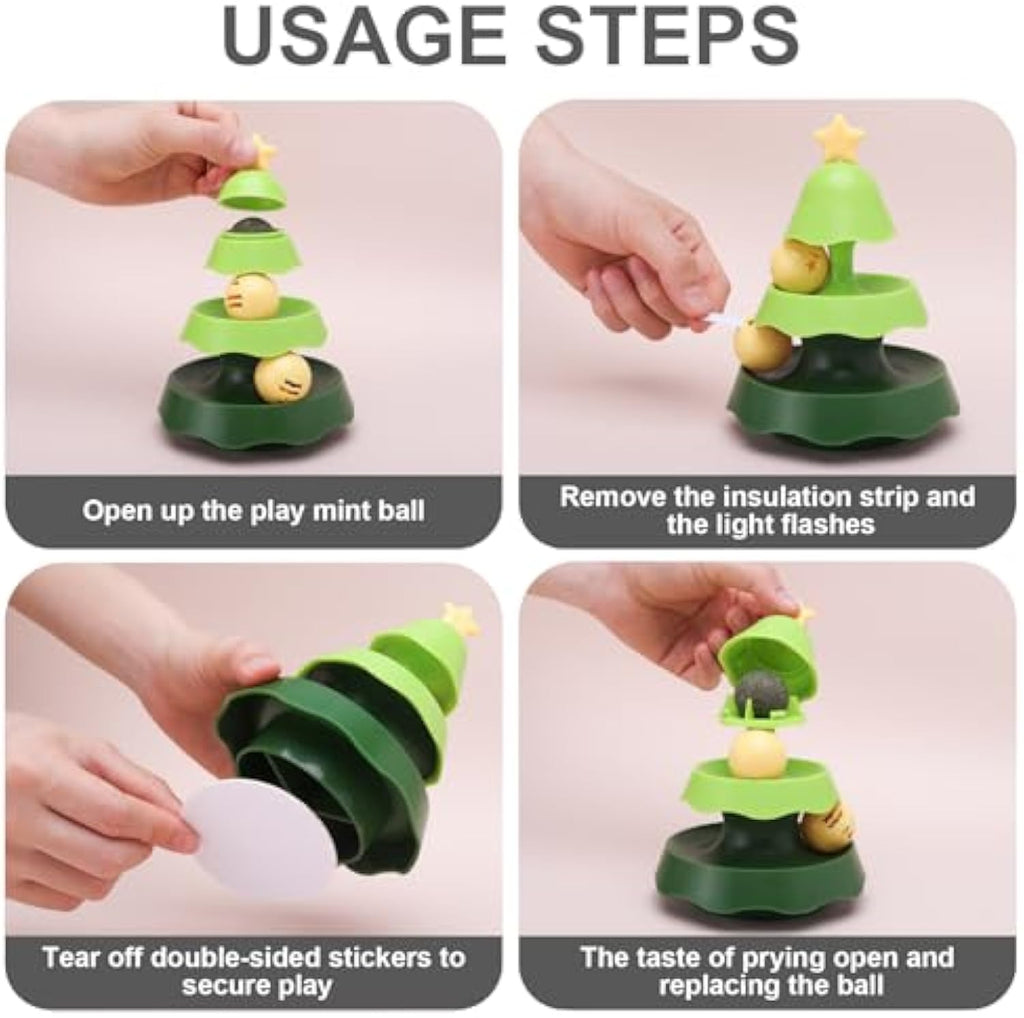 USAGE STEPS

Open up the play mint ball

Remove the insulation strip and the light flashes

Tear off double-sided stickers to secure play

The taste of prying open and replacing the ball